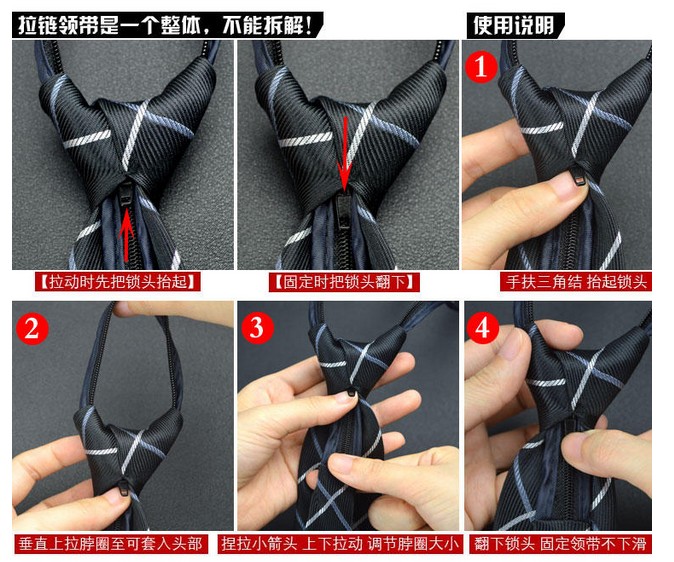 拉链领带是一个整体，不能拆解！

使用说明

【拉动时先把锁头抬起】

【固定时把锁头翻下】

1
手扶三角结 抬起锁头

2
垂直上拉脖圈至可套入头部

3
捏拉小箭头 上下拉动 调节脖圈大小

4
翻下锁头 固定领带不下滑